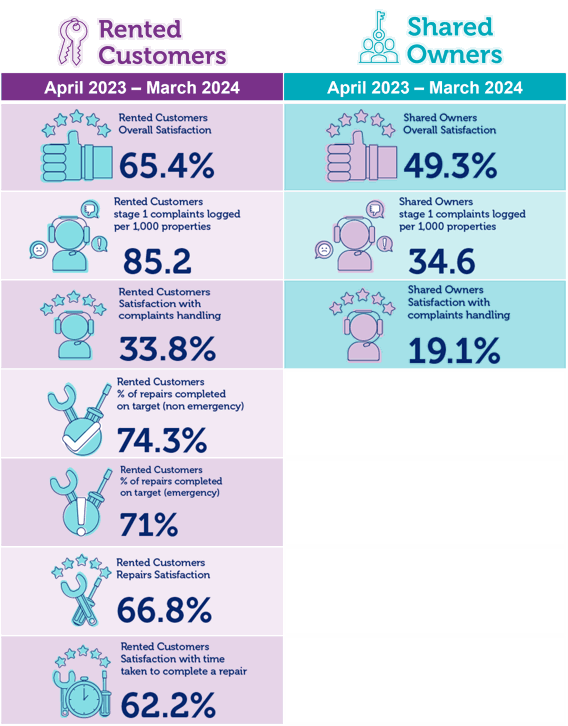 Rented Customers

April 2023 – March 2024

Rented Customers Overall Satisfaction
65.4%

Rented Customers stage 1 complaints logged per 1,000 properties
85.2

Rented Customers Satisfaction with complaints handling
33.8%

Rented Customers % of repairs completed on target (non emergency)
74.3%

Rented Customers % of repairs completed on target (emergency)
71%

Rented Customers Repairs Satisfaction
66.8%

Rented Customers Satisfaction with time taken to complete a repair
62.2%

Shared Owners

April 2023 – March 2024

Shared Owners Overall Satisfaction
49.3%

Shared Owners stage 1 complaints logged per 1,000 properties
34.6

Shared Owners Satisfaction with complaints handling
19.1%